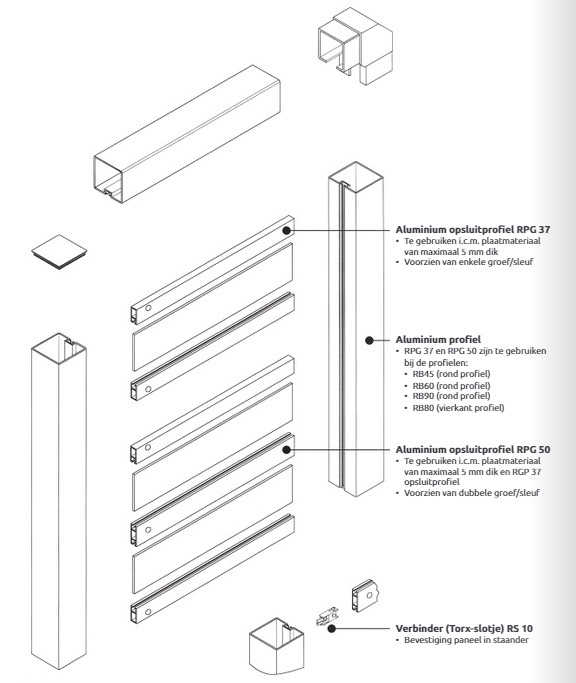 **Aluminium opsluitprofiel RPG 37**
• Te gebruiken i.c.m. plaatmateriaal van maximaal 5 mm dik
• Voorzien van enkele groef/sleuf

**Aluminium profiel**
• RPG 37 en RPG 50 zijn te gebruiken bij de profielen:
• RB45 (rond profiel)
• RB60 (rond profiel)
• RB90 (rond profiel)
• RB80 (vierkant profiel)

**Aluminium opsluitprofiel RPG 50**
• Te gebruiken i.c.m. plaatmateriaal van maximaal 5 mm dik en RGP 37 opsluitprofiel
• Voorzien van dubbele groef/sleuf

**Verbinder (Torx-slotje) RS 10**
• Bevestiging paneel in staander